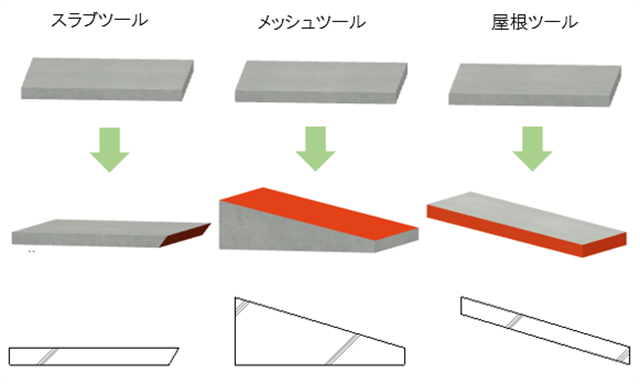 スラブツール

メッシュツール

屋根ツール