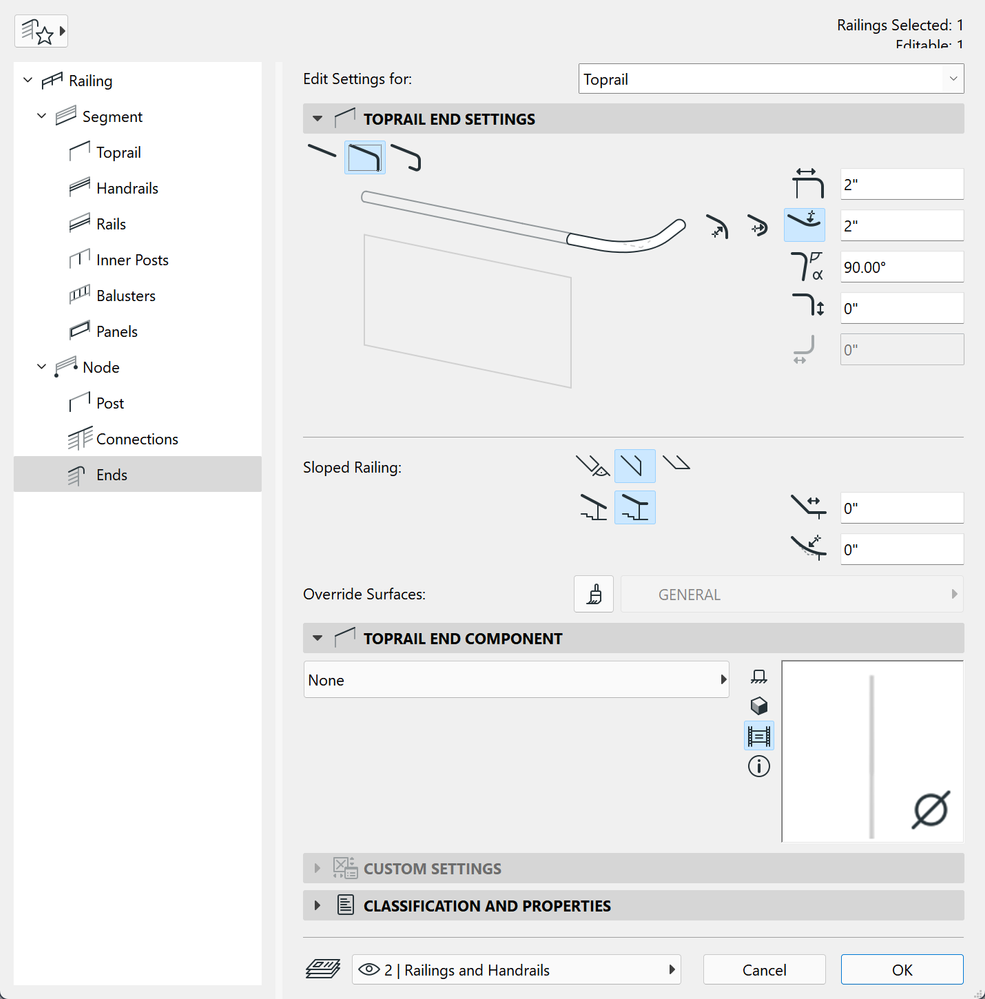 Railings Selected: 1
Editable: 1

Railing
Segment
Toprail
Handrails
Rails
Inner Posts
Balusters
Panels
Node
Post
Connections
Ends

Edit Settings for: Toprail

TOPRAIL END SETTINGS

2"
2"
90.00°
0"
0"

Sloped Railing:

0"
0"

Override Surfaces: GENERAL

TOPRAIL END COMPONENT

None

CUSTOM SETTINGS

CLASSIFICATION AND PROPERTIES

2 | Railings and Handrails

Cancel
OK