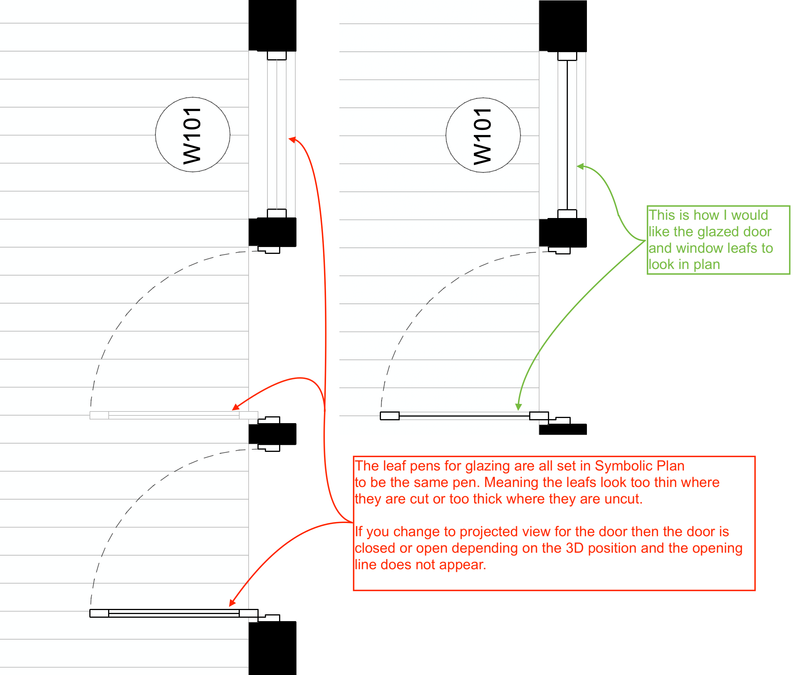 W101

W101

This is how I would like the glazed door and window leafs to look in plan

The leaf pens for glazing are all set in Symbolic Plan to be the same pen. Meaning the leafs look too thin where they are cut or too thick where they are uncut.

If you change to projected view for the door then the door is closed or open depending on the 3D position and the opening line does not appear.