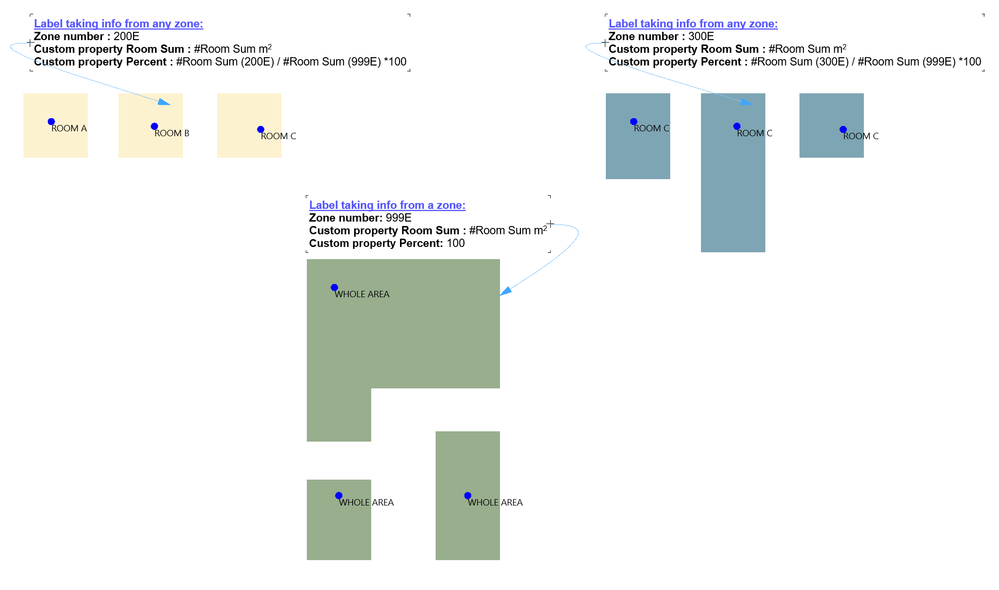 Label taking info from any zone:
Zone number : 200E
Custom property Room Sum : #Room Sum m$^2$
Custom property Percent : #Room Sum (200E) / #Room Sum (999E) *100

ROOM A

ROOM B

ROOM C

Label taking info from any zone:
Zone number : 300E
Custom property Room Sum : #Room Sum m$^2$
Custom property Percent : #Room Sum (300E) / #Room Sum (999E) *100

ROOM C

ROOM C

ROOM C

Label taking info from a zone:
Zone number: 999E
Custom property Room Sum : #Room Sum m$^2$
Custom property Percent: 100

WHOLE AREA

WHOLE AREA

WHOLE AREA