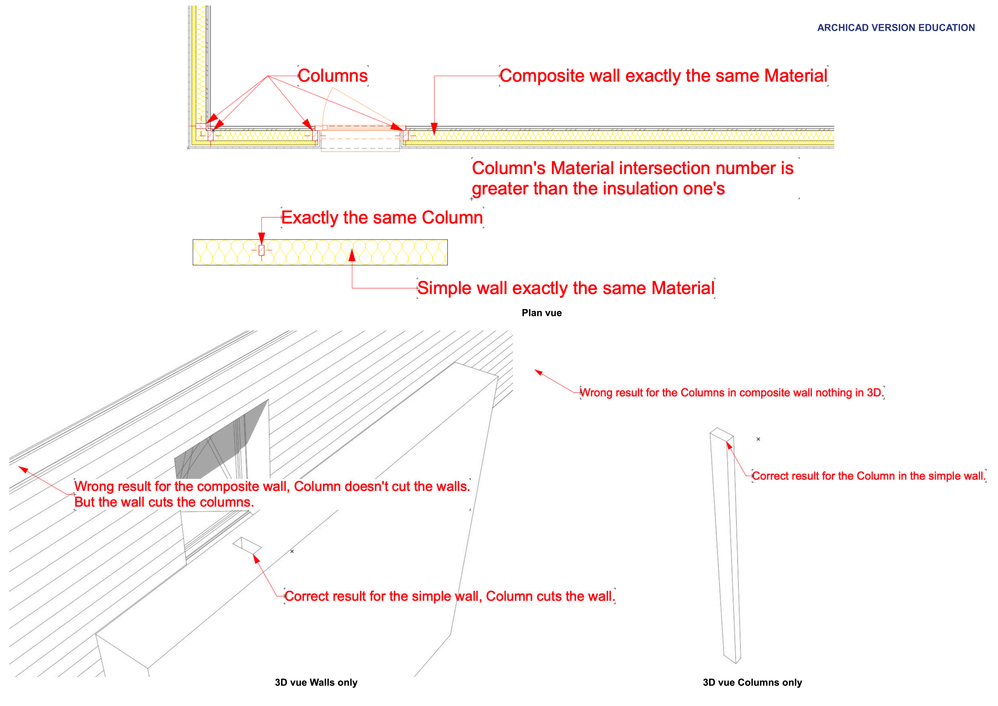 ARCHICAD VERSION EDUCATION

Columns

Composite wall exactly the same Material

Column's Material intersection number is greater than the insulation one's

Exactly the same Column

Simple wall exactly the same Material

Plan vue

Wrong result for the Columns in composite wall nothing in 3D.

Correct result for the Column in the simple wall.

Wrong result for the composite wall, Column doesn't cut the walls. But the wall cuts the columns.

Correct result for the simple wall, Column cuts the wall.

3D vue Walls only

3D vue Columns only