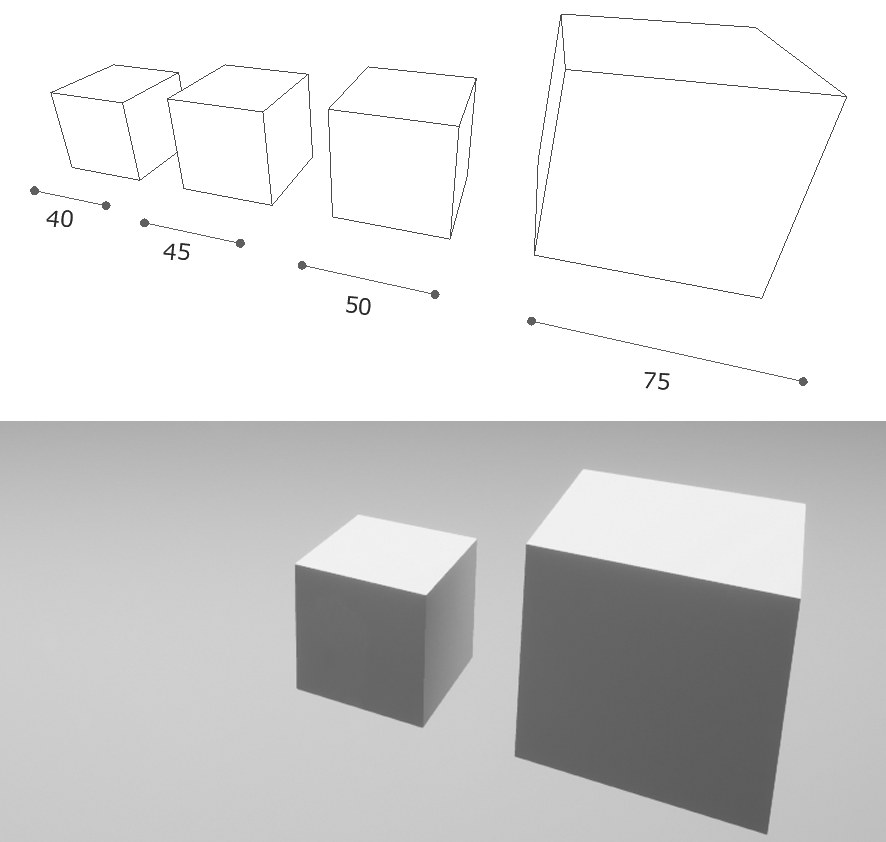 40
45
50
75