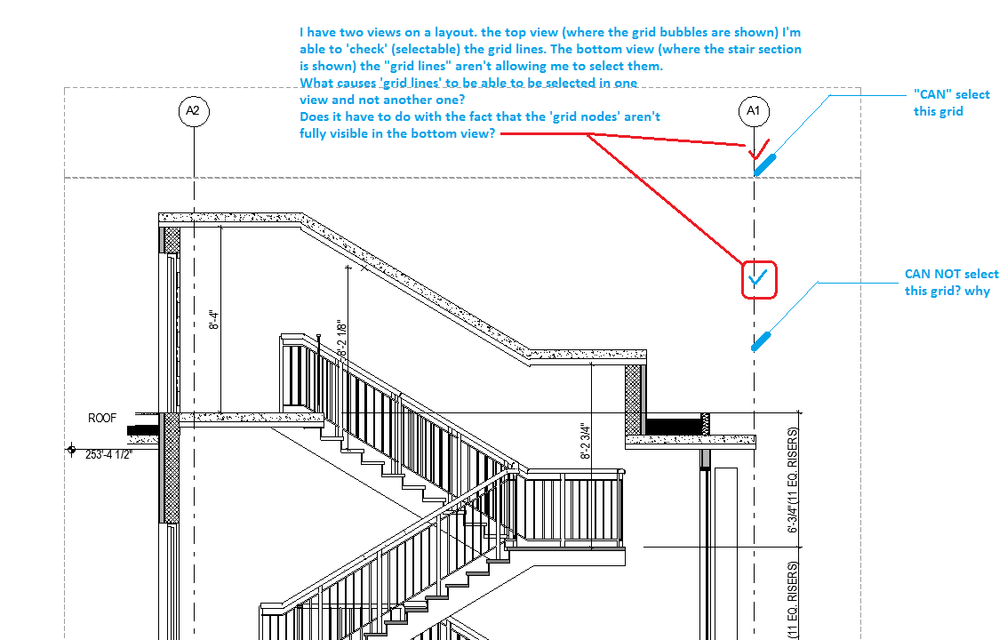 I have two views on a layout. the top view (where the grid bubbles are shown) I'm able to 'check' (selectable) the grid lines. The bottom view (where the stair section is shown) the "grid lines" aren't allowing me to select them.
What causes 'grid lines' to be able to be selected in one view and not another one?
Does it have to do with the fact that the 'grid nodes' aren't fully visible in the bottom view?

A2

A1

"CAN" select this grid

CAN NOT select this grid? why

8'-4"

8'-2 1/8"

8'-2 3/4"

ROOF

253'-4 1/2"

6'-3/4"(11 EQ. RISERS)

(11 EQ. RISERS)