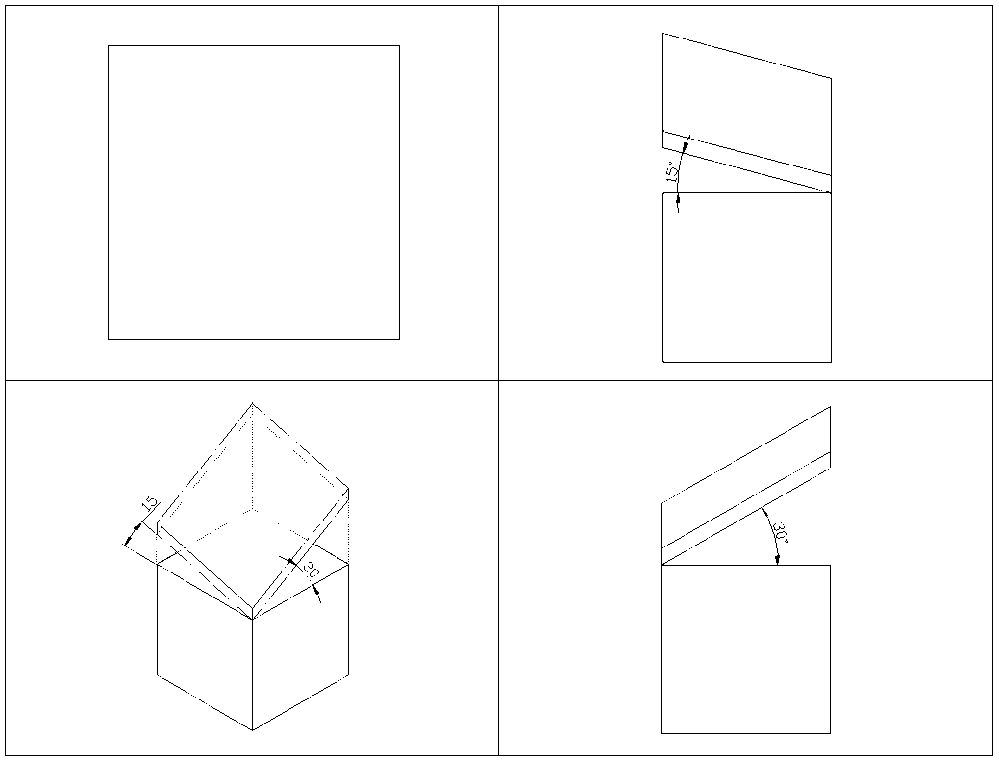 15°

15

30

30°