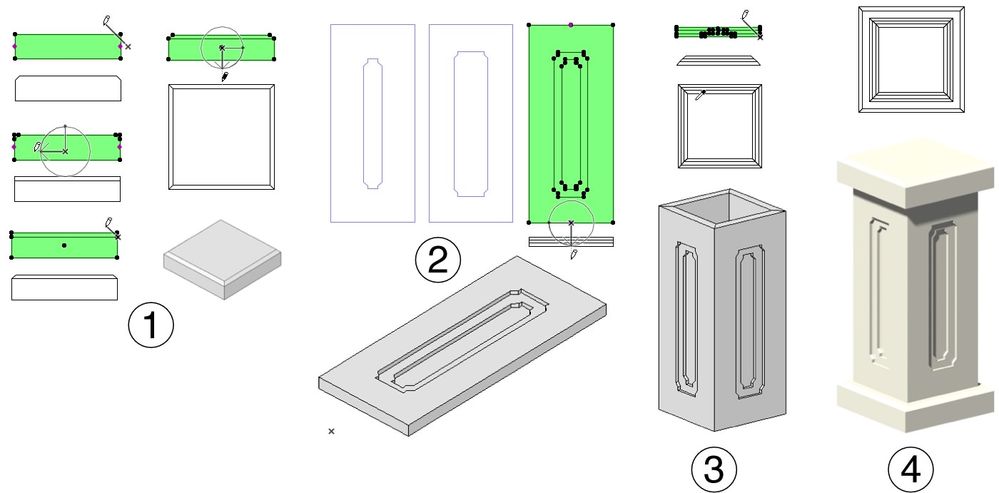 1

2

3

4