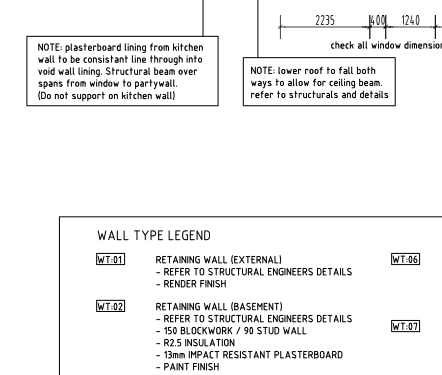 2235 400 1240

check all window dimension

NOTE: plasterboard lining from kitchen wall to be consistant line through into void wall lining. Structural beam over spans from window to partywall. (Do not support on kitchen wall)

NOTE: lower roof to fall both ways to allow for ceiling beam. refer to structurals and details

WALL TYPE LEGEND

WT:01 RETAINING WALL (EXTERNAL)
- REFER TO STRUCTURAL ENGINEERS DETAILS
- RENDER FINISH

WT:02 RETAINING WALL (BASEMENT)
- REFER TO STRUCTURAL ENGINEERS DETAILS
- 150 BLOCKWORK / 90 STUD WALL
- R2.5 INSULATION
- 13mm IMPACT RESISTANT PLASTERBOARD
- PAINT FINISH

WT:06

WT:07