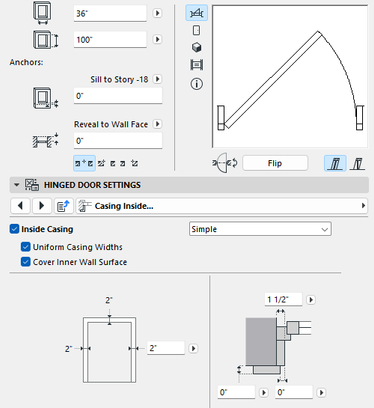 36"

100"

Anchors:

Sill to Story -18

0"

Reveal to Wall Face

0"

Flip

HINGED DOOR SETTINGS

Casing Inside...

Inside Casing

Simple

Uniform Casing Widths

Cover Inner Wall Surface

2"

2"

2"

1 1/2"

0"

0"