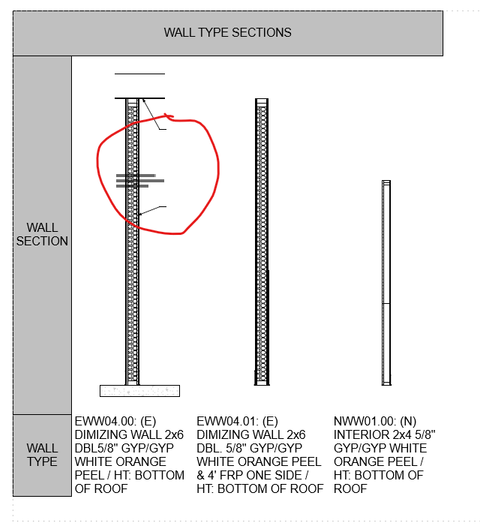 WALL TYPE SECTIONS

WALL SECTION

WALL TYPE

EWW04.00: (E) DIMIZING WALL 2x6 DBL5/8" GYP/GYP WHITE ORANGE PEEL / HT: BOTTOM OF ROOF

EWW04.01: (E) DIMIZING WALL 2x6 DBL. 5/8" GYP/GYP WHITE ORANGE PEEL & 4' FRP ONE SIDE / HT: BOTTOM OF ROOF

NWW01.00: (N) INTERIOR 2x4 5/8" GYP/GYP WHITE ORANGE PEEL / HT: BOTTOM OF ROOF