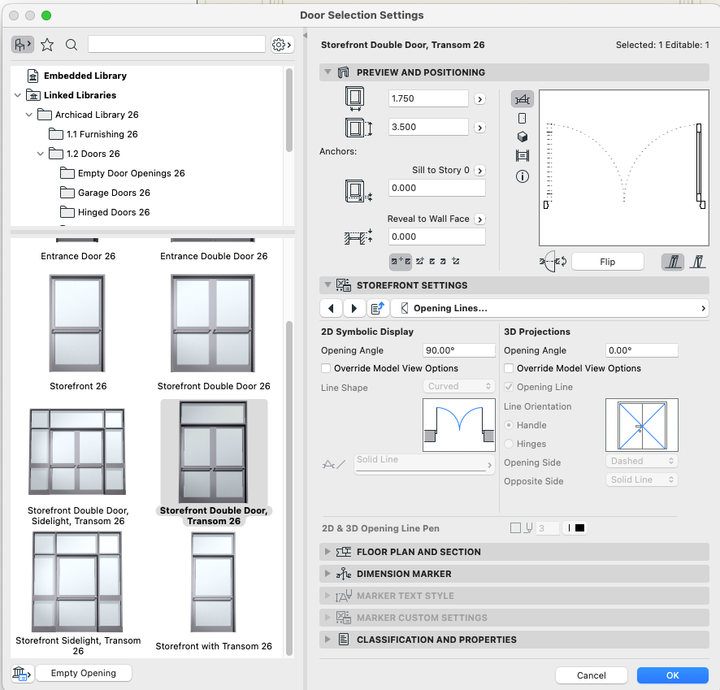 Door Selection Settings

Embedded Library
Linked Libraries
Archicad Library 26
1.1 Furnishing 26
1.2 Doors 26
Empty Door Openings 26
Garage Doors 26
Hinged Doors 26

Entrance Door 26
Entrance Double Door 26
Storefront 26
Storefront Double Door 26
Storefront Double Door, Sidelight, Transom 26
Storefront Double Door, Transom 26
Storefront Sidelight, Transom 26
Storefront with Transom 26

Empty Opening

Storefront Double Door, Transom 26
Selected: 1 Editable: 1

PREVIEW AND POSITIONING
1.750
3.500
Anchors:
Sill to Story 0
0.000
Reveal to Wall Face
0.000
Flip

STOREFRONT SETTINGS
Opening Lines...

2D Symbolic Display
Opening Angle 90.00°
Override Model View Options
Line Shape Curved
Solid Line

3D Projections
Opening Angle 0.00°
Override Model View Options
Opening Line
Line Orientation
Handle
Hinges
Opening Side Dashed
Opposite Side Solid Line

2D & 3D Opening Line Pen 3

FLOOR PLAN AND SECTION
DIMENSION MARKER
MARKER TEXT STYLE
MARKER CUSTOM SETTINGS
CLASSIFICATION AND PROPERTIES

Cancel
OK