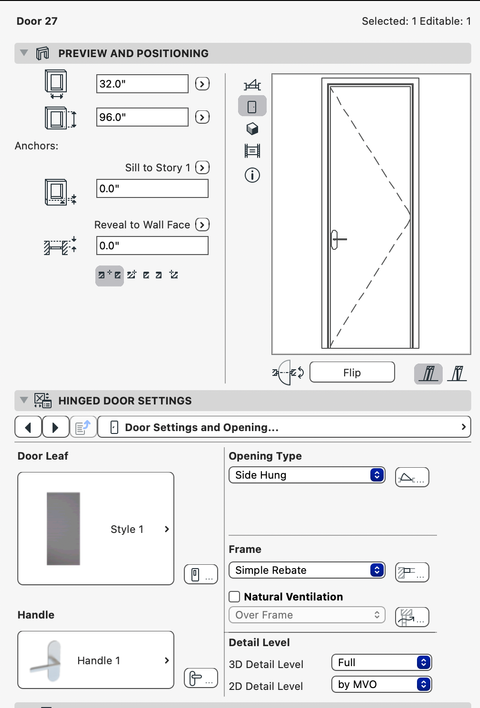 Door 27

Selected: 1 Editable: 1

PREVIEW AND POSITIONING

32.0"

96.0"

Anchors:

Sill to Story 1

0.0"

Reveal to Wall Face

0.0"

Flip

HINGED DOOR SETTINGS

Door Settings and Opening...

Door Leaf

Style 1

Handle

Handle 1

Opening Type

Side Hung

Frame

Simple Rebate

Natural Ventilation

Over Frame

Detail Level

3D Detail Level

Full

2D Detail Level

by MVO