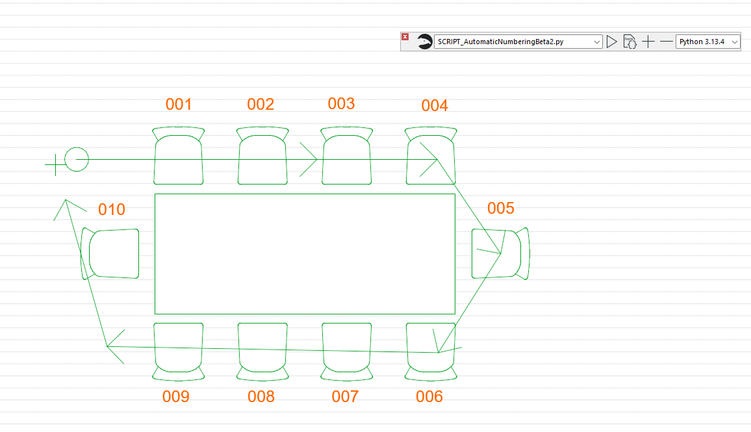 SCRIPT_AutomaticNumberingBeta2.py
Python 3.13.4

001 002 003 004

010

005

009 008 007 006