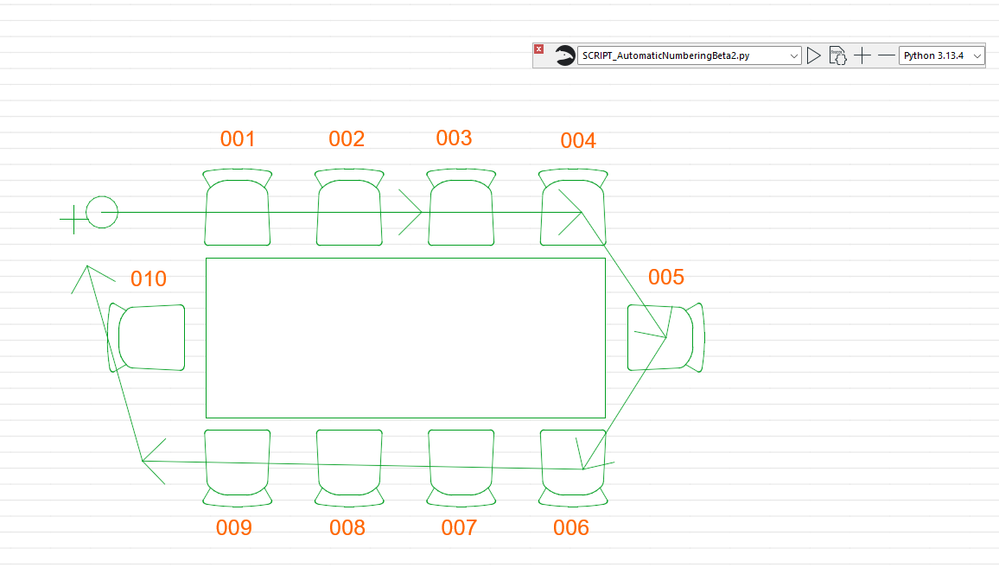 SCRIPT_AutomaticNumberingBeta2.py
Python 3.13.4

001 002 003 004

010

005

009 008 007 006