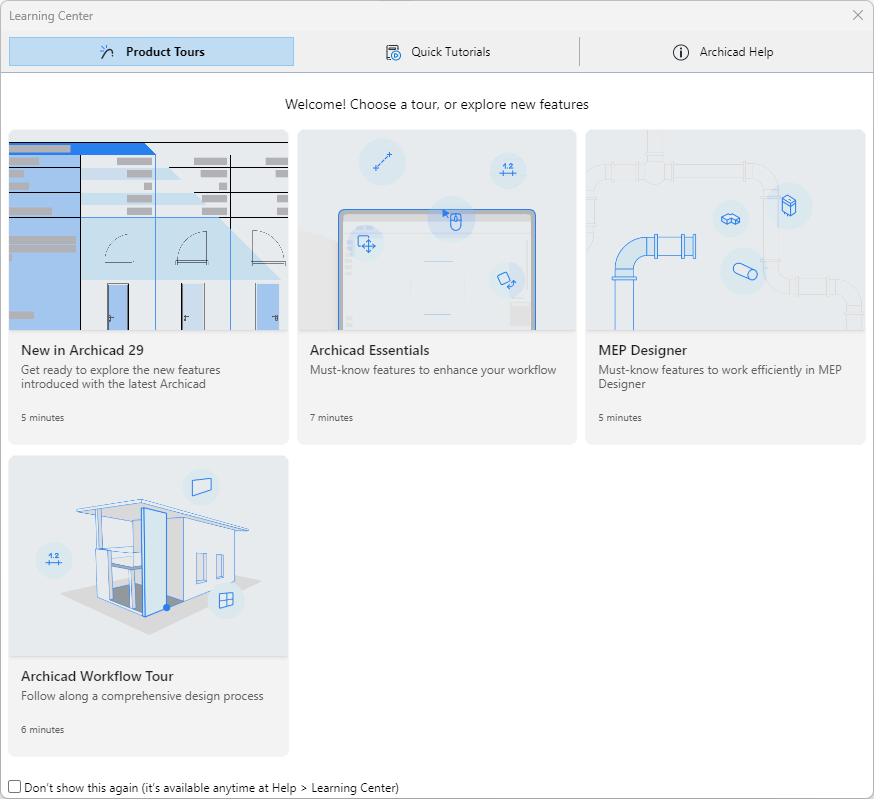 Learning Center

Product Tours

Quick Tutorials

Archicad Help

Welcome! Choose a tour, or explore new features

1.2

New in Archicad 29
Get ready to explore the new features introduced with the latest Archicad

5 minutes

Archicad Essentials
Must-know features to enhance your workflow

7 minutes

MEP Designer
Must-know features to work efficiently in MEP Designer

5 minutes

1.2

Archicad Workflow Tour
Follow along a comprehensive design process

6 minutes

Don't show this again (it's available anytime at Help > Learning Center)