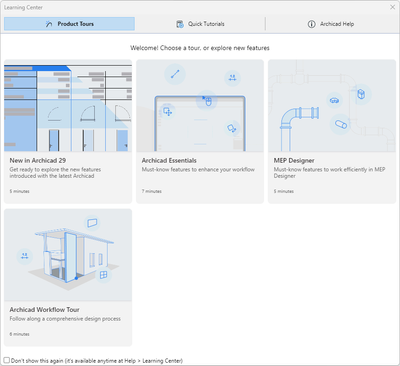 Learning Center

Product Tours

Quick Tutorials

Archicad Help

Welcome! Choose a tour, or explore new features

New in Archicad 29

Get ready to explore the new features introduced with the latest Archicad

5 minutes

Archicad Essentials

Must-know features to enhance your workflow

7 minutes

MEP Designer

Must-know features to work efficiently in MEP Designer

5 minutes

Archicad Workflow Tour

Follow along a comprehensive design process

6 minutes

Don't show this again (it's available anytime at Help > Learning Center)