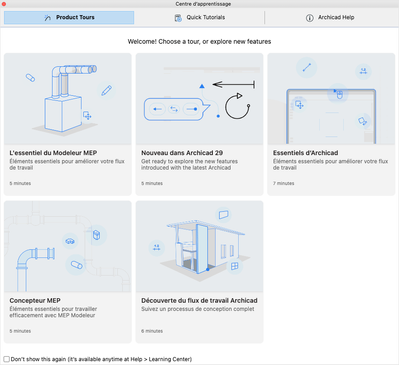 Centre d'apprentissage

Product Tours

Quick Tutorials

Archicad Help

Welcome! Choose a tour, or explore new features

L'essentiel du Modeleur MEP
Éléments essentiels pour améliorer votre flux de travail

5 minutes

Nouveau dans Archicad 29
Get ready to explore the new features introduced with the latest Archicad

5 minutes

Essentiels d'Archicad
Éléments essentiels pour améliorer votre flux de travail

7 minutes

Concepteur MEP
Éléments essentiels pour travailler efficacement avec MEP Modeleur

5 minutes

Découverte du flux de travail Archicad
Suivez un processus de conception complet

6 minutes

Don't show this again (it's available anytime at Help > Learning Center)