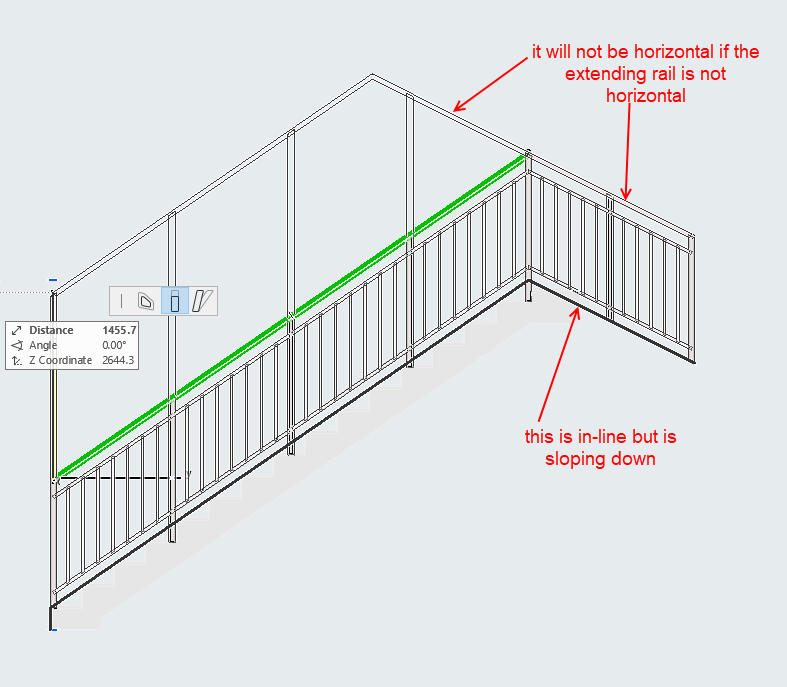 it will not be horizontal if the extending rail is not horizontal

Distance 1455.7
Angle 0.00°
Z Coordinate 2644.3

this is in-line but is sloping down