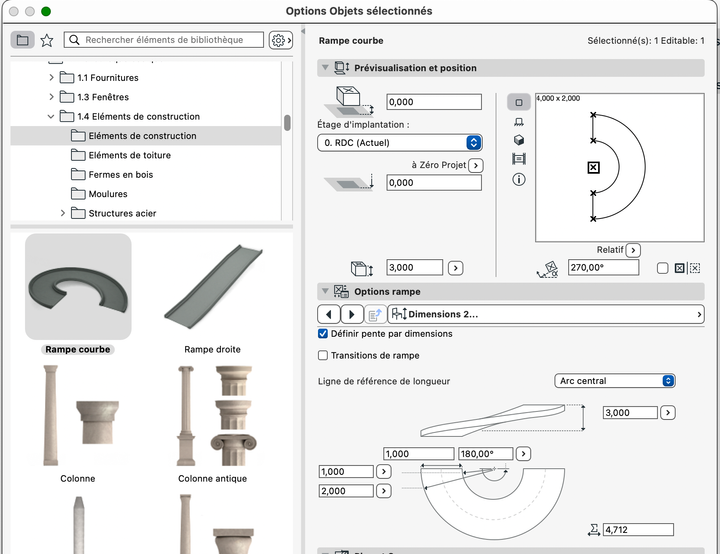 Options Objets sélectionnés

Rechercher éléments de bibliothèque

1.1 Fournitures
1.3 Fenêtres
1.4 Eléments de construction
Eléments de construction
Eléments de toiture
Fermes en bois
Moulures
Structures acier

Rampe courbe
Rampe droite
Colonne
Colonne antique

Rampe courbe
Sélectionné(s): 1 Editable: 1

Prévisualisation et position

0,000
Étage d'implantation :
0. RDC (Actuel)
à Zéro Projet
0,000
3,000

4,000 x 2,000

Relatif
270,00°

Options rampe

Dimensions 2...

Définir pente par dimensions
Transitions de rampe

Ligne de référence de longueur
Arc central

3,000
1,000
180,00°
1,000
2,000
4,712