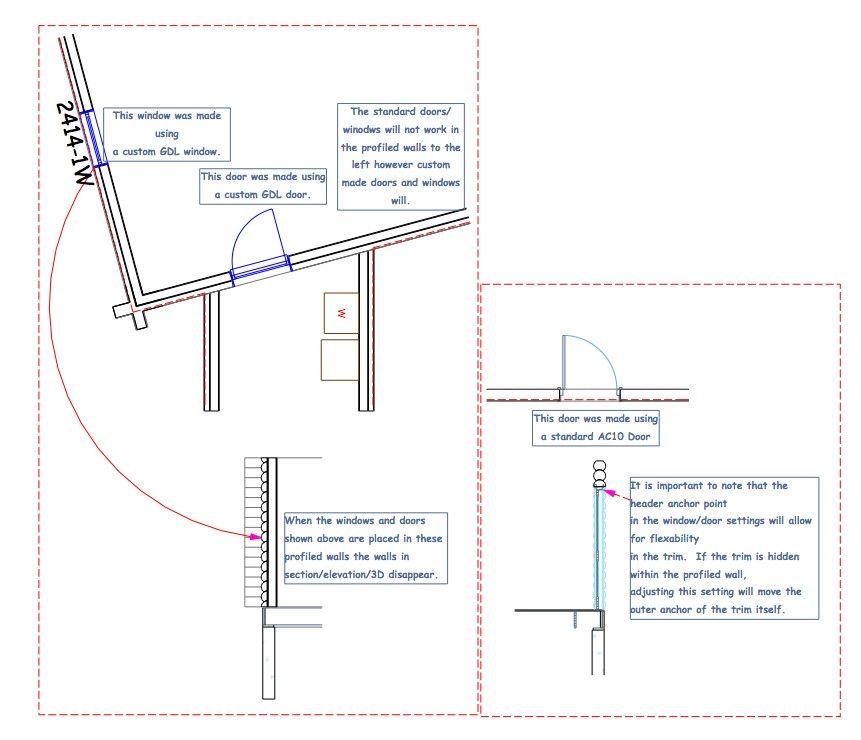 2414-1W

This window was made using a custom GDL window.

This door was made using a custom GDL door.

The standard doors/ winodws will not work in the profiled walls to the left however custom made doors and windows will.

W

When the windows and doors shown above are placed in these profiled walls the walls in section/elevation/3D disappear.

This door was made using a standard AC10 Door

It is important to note that the header anchor point
in the window/door settings will allow for flexability
in the trim. If the trim is hidden within the profiled wall,
adjusting this setting will move the outer anchor of the trim itself.